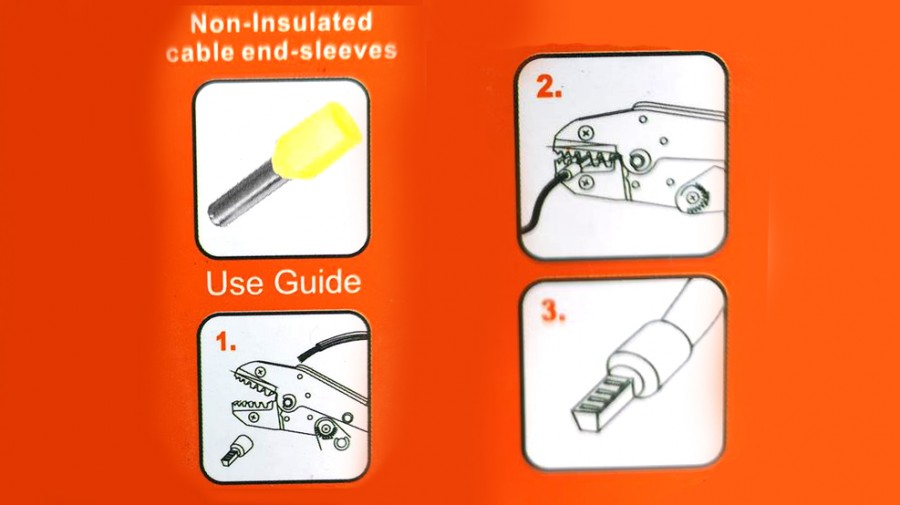 Non-Insulated cable end-sleeves

Use Guide

1.

2.

3.