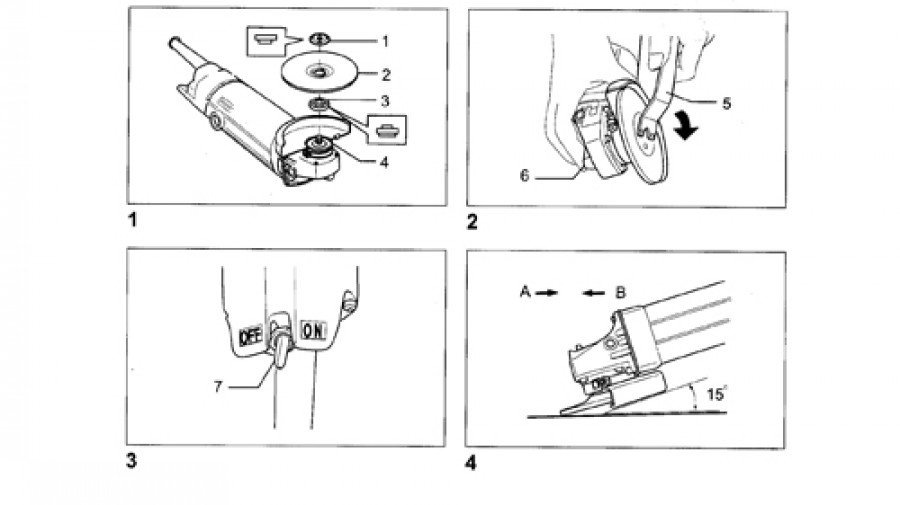 1
2
3
4
1

5
6
2

OFF
ON
7
3

A
B
15°
4