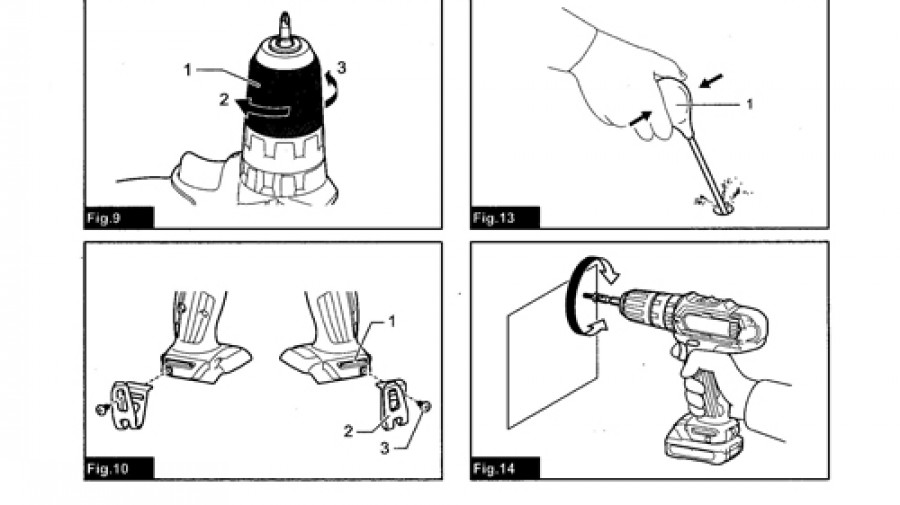 1
3
2
Fig.9

1
Fig.13

1
2
3
Fig.10

Fig.14