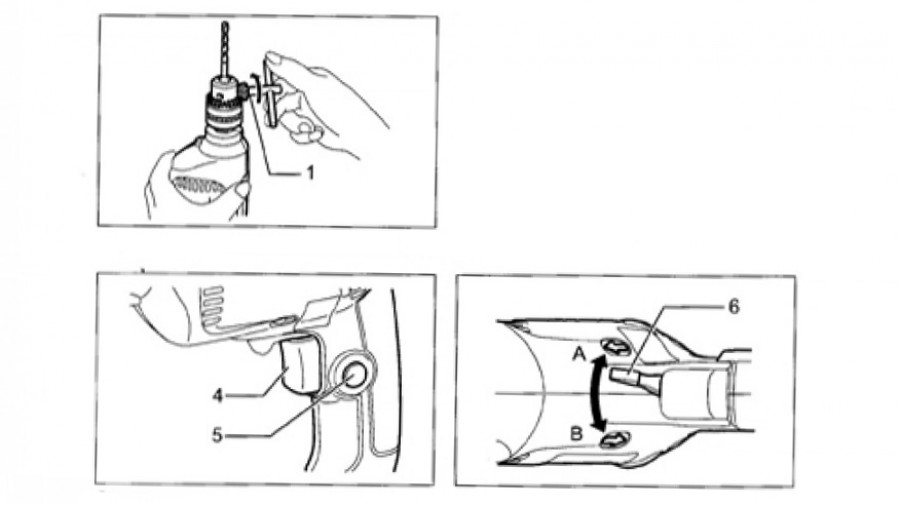 1

4

5

6

A

B